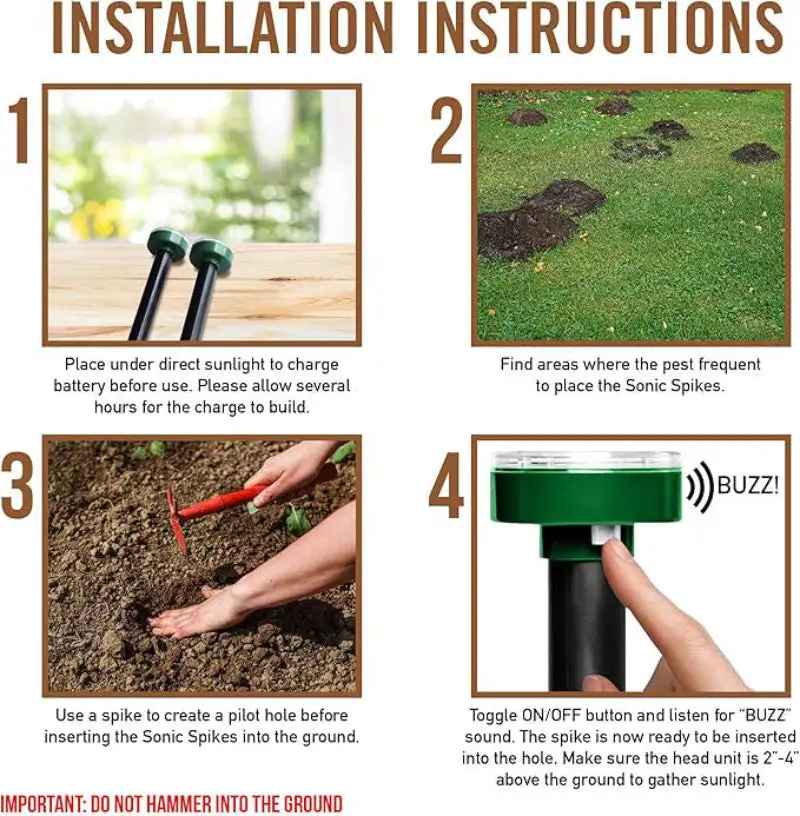 INSTALLATION INSTRUCTIONS

1

Place under direct sunlight to charge battery before use. Please allow several hours for the charge to build.

2

Find areas where the pest frequent to place the Sonic Spikes.

3

Use a spike to create a pilot hole before inserting the Sonic Spikes into the ground.

4

BUZZ!

Toggle ON/OFF button and listen for "BUZZ" sound. The spike is now ready to be inserted into the hole. Make sure the head unit is 2"-4" above the ground to gather sunlight.

IMPORTANT: DO NOT HAMMER INTO THE GROUND